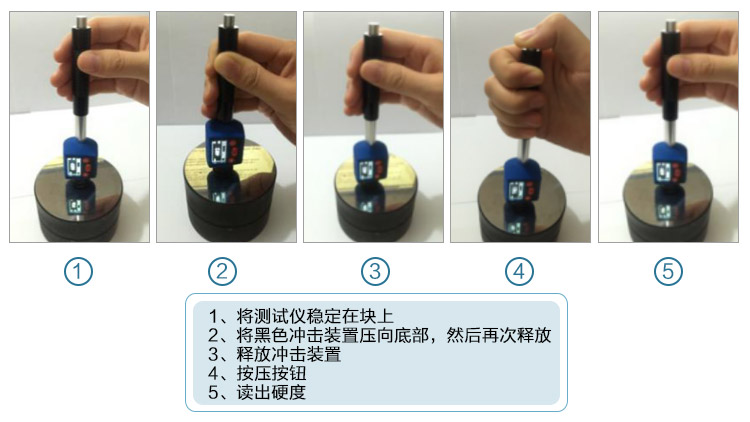 ①
②
③
④
⑤

1、将测试仪稳定在块上
2、将黑色冲击装置压向底部，然后再次释放
3、释放冲击装置
4、按压按钮
5、读出硬度